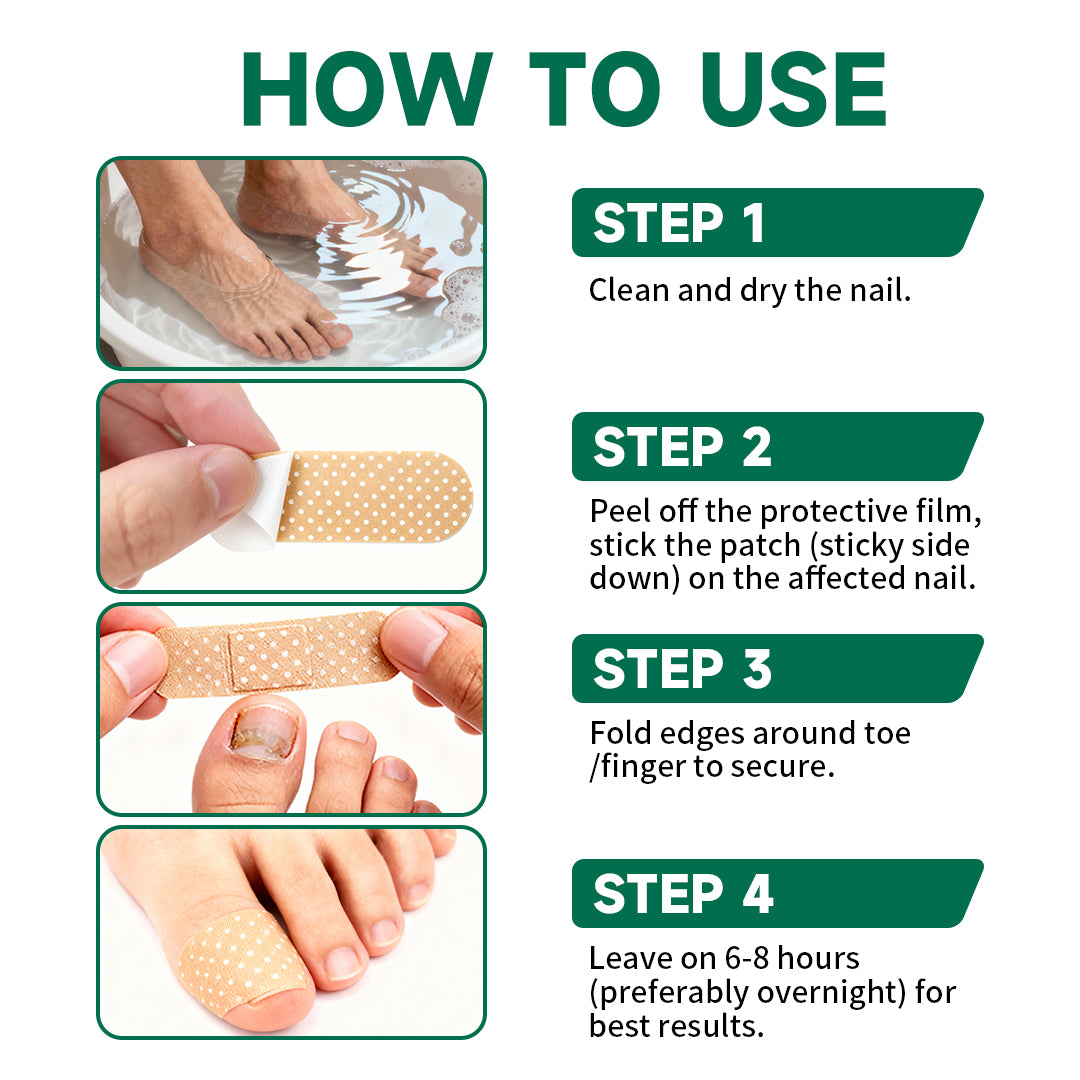 HOW TO USE

STEP 1

Clean and dry the nail.

STEP 2

Peel off the protective film, stick the patch (sticky side down) on the affected nail.

STEP 3

Fold edges around toe /finger to secure.

STEP 4

Leave on 6-8 hours (preferably overnight) for best results.